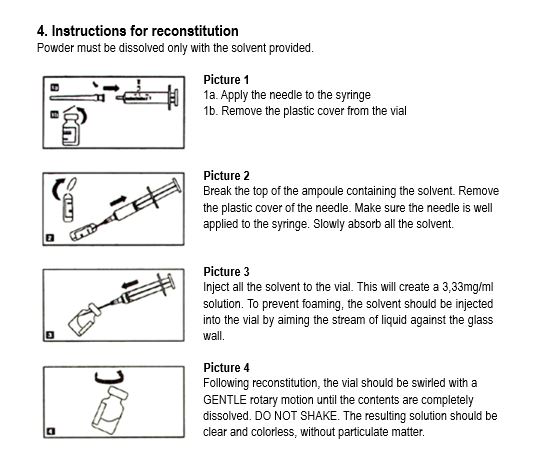 4. Instructions for reconstitution
Powder must be dissolved only with the solvent provided.

1a
1b

Picture 1
1a. Apply the needle to the syringe
1b. Remove the plastic cover from the vial

2

Picture 2
Break the top of the ampoule containing the solvent. Remove the plastic cover of the needle. Make sure the needle is well applied to the syringe. Slowly absorb all the solvent.

3

Picture 3
Inject all the solvent to the vial. This will create a 3,33mg/ml solution. To prevent foaming, the solvent should be injected into the vial by aiming the stream of liquid against the glass wall.

4

Picture 4
Following reconstitution, the vial should be swirled with a GENTLE rotary motion until the contents are completely dissolved. DO NOT SHAKE. The resulting solution should be clear and colorless, without particulate matter.